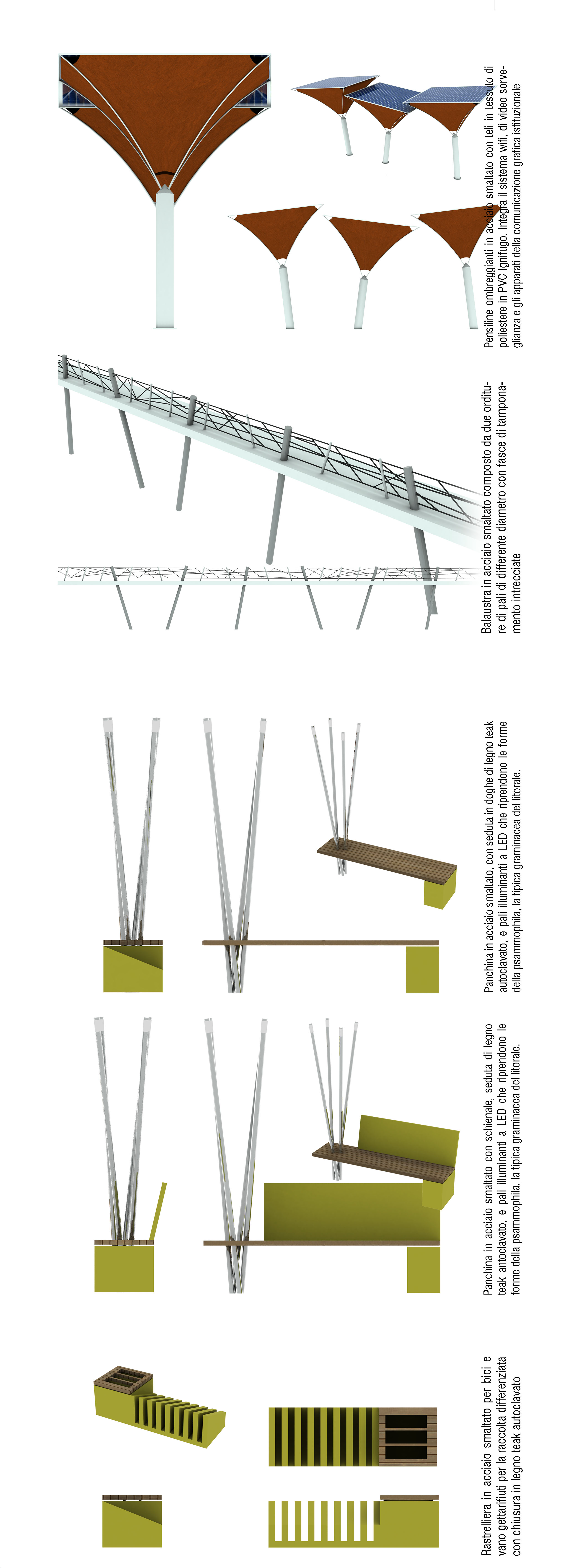 Pensiline ombreggianti in acciaio smaltato con teli in tessuto di poliestere in PVC Ignifugo. Integra il sistema wifi, di video sorveglianza e gli apparati della comunicazione grafica istituzionale

Balaustra in acciaio smaltato composto da due orditure di pali di differente diametro con fasce di tamponamento intrecciate

Panchina in acciaio smaltato, con seduta in doghe di legno teak autoclavato, e pali illuminanti a LED che riprendono le forme della psammophila, la tipica graminacea del litorale.

Panchina in acciaio smaltato con schienale, seduta di legno teak antoclavato, e pali illuminanti a LED che riprendono le forme della psammophila, la tipica graminacea del litorale.

Rastrelliera in acciaio smaltato per bici e vano gettarifiuti per la raccolta differenziata con chiusura in legno teak autoclavato