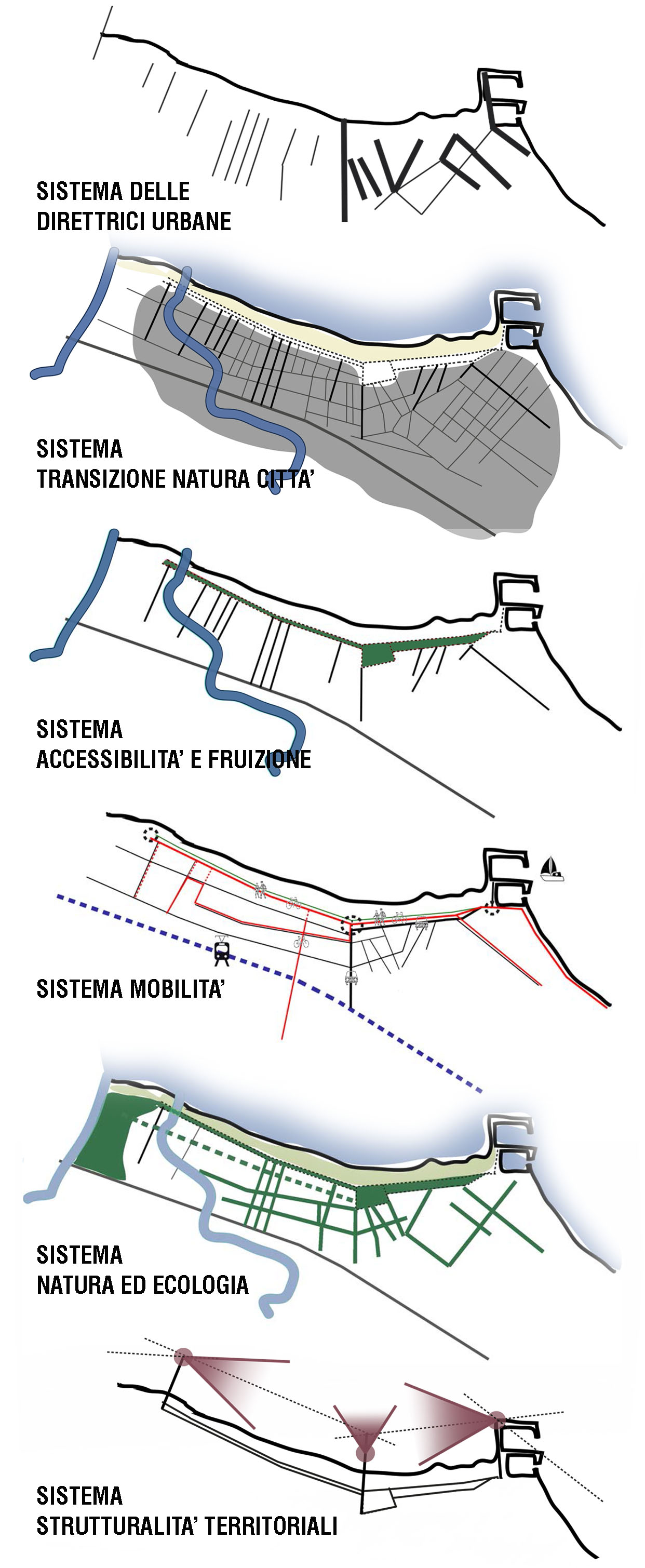 SISTEMA DELLE DIRETTRICI URBANE

SISTEMA
TRANSIZIONE NATURA CITTA'

SISTEMA
ACCESSIBILITA' E FRUIZIONE

SISTEMA MOBILITA'

SISTEMA
NATURA ED ECOLOGIA

SISTEMA
STRUTTURALITA' TERRITORIALI